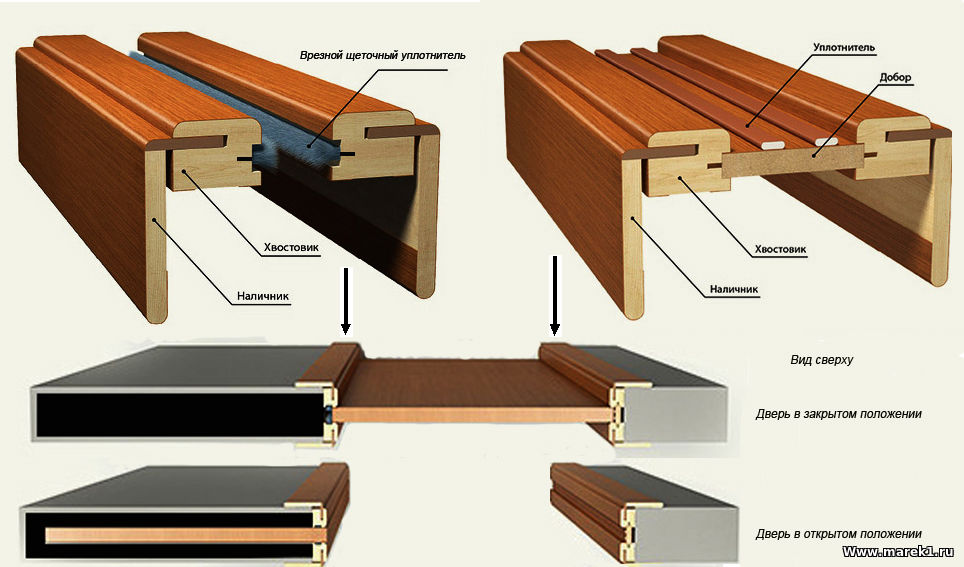 Врезной щеточный уплотнитель

Хвостовик

Наличник

Уплотнитель

Добор

Хвостовик

Наличник

Вид сверху

Дверь в закрытом положении

Дверь в открытом положении

Www.marek1.ru